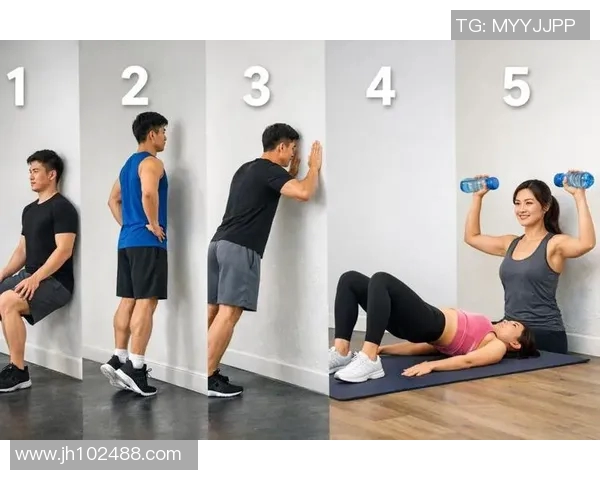 TG: MYYJJPP

1

2

3

4

5

www.jh102488.com